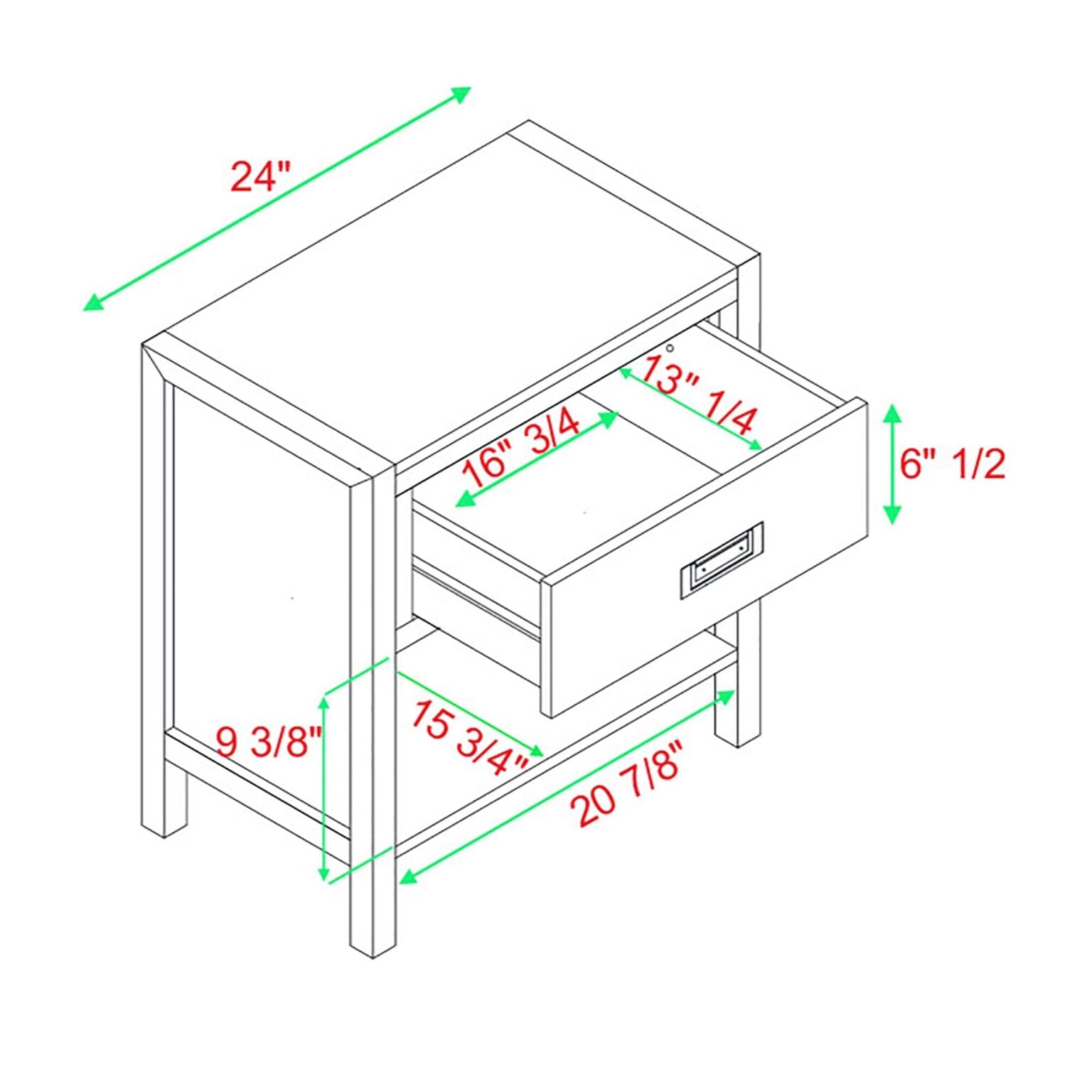 24"

13" 1/4

16" 3/4

6" 1/2

9 3/8"

15 3/4"

20 7/8"