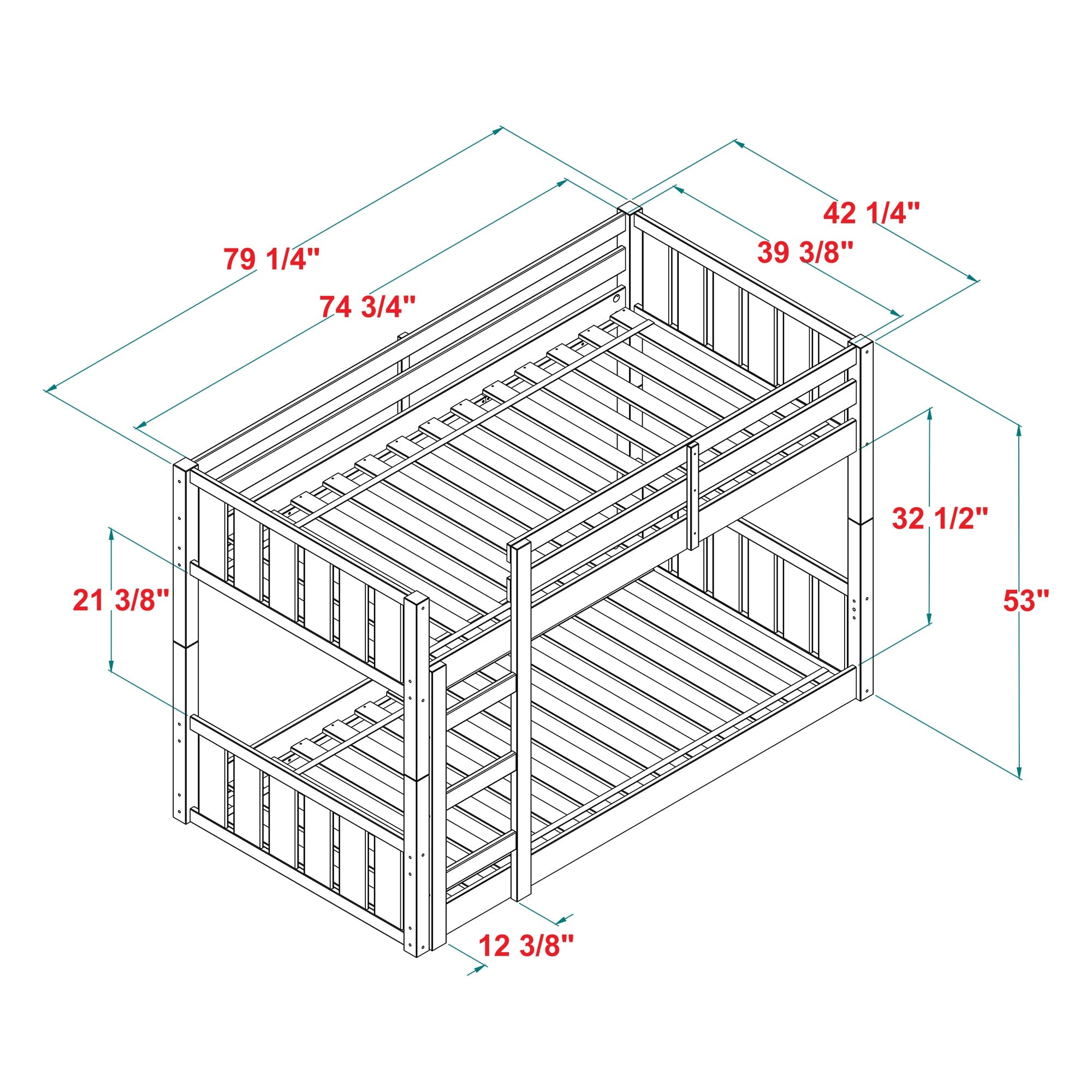 79 1/4"

74 3/4"

42 1/4"

39 3/8"

32 1/2"

53"

21 3/8"

12 3/8"