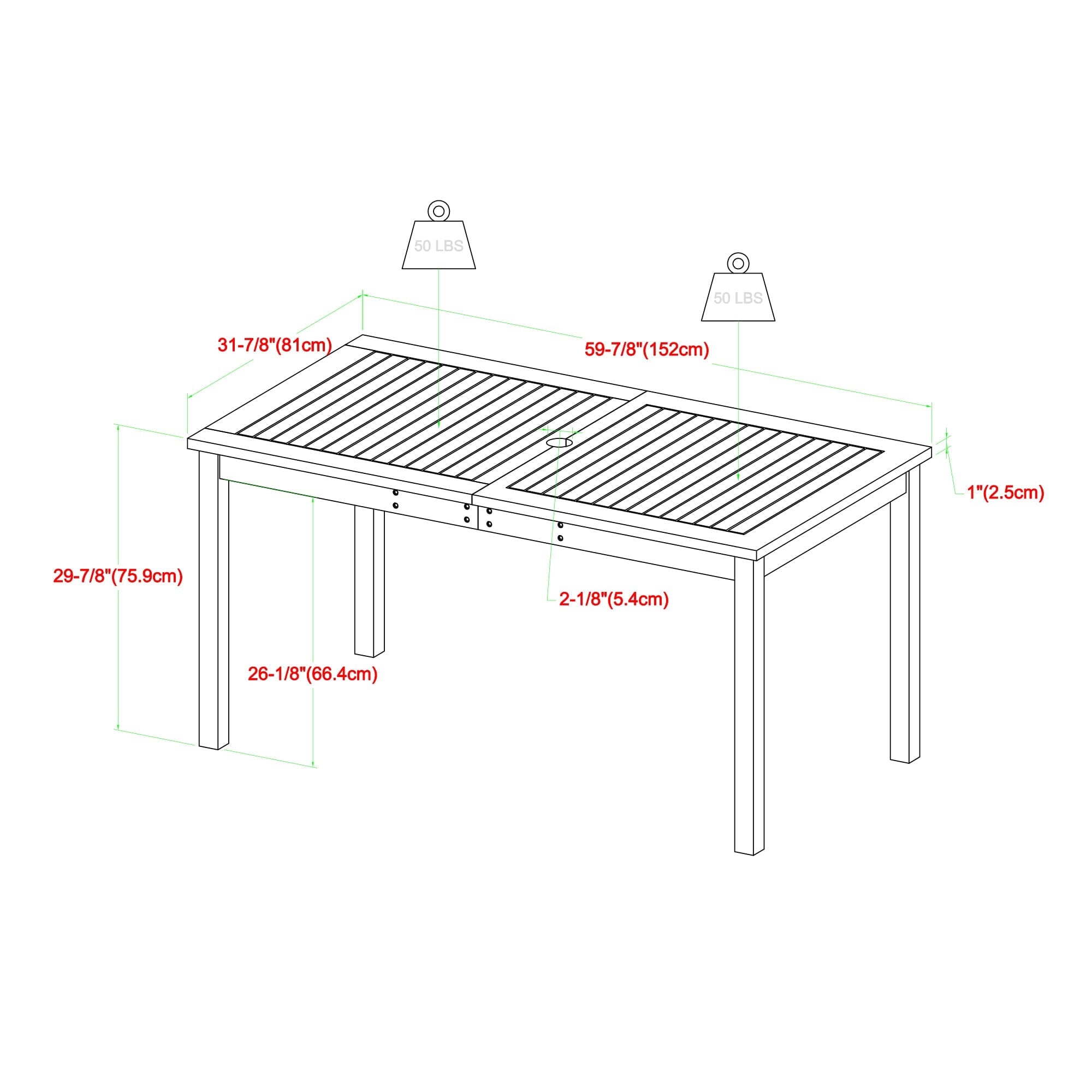 50 LBS

50 LBS

31-7/8"(81cm)

59-7/8"(152cm)

1"(2.5cm)

29-7/8"(75.9cm)

2-1/8"(5.4cm)

26-1/8"(66.4cm)